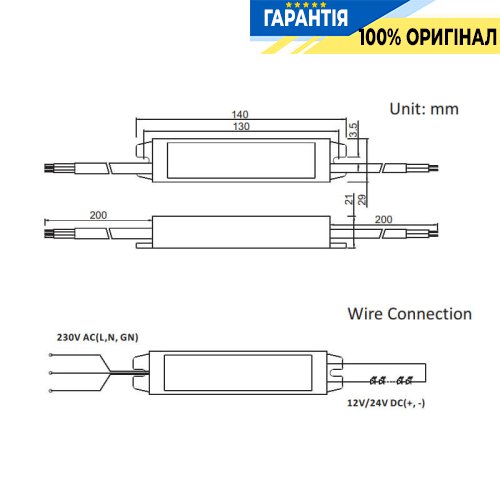 ГАРАНТІЯ
100% ОРИГІНАЛ

Unit: mm

140
130
3.5
21
29
200
200

Wire Connection

230V AC(L,N, GN)

12V/24V DC(+, -)