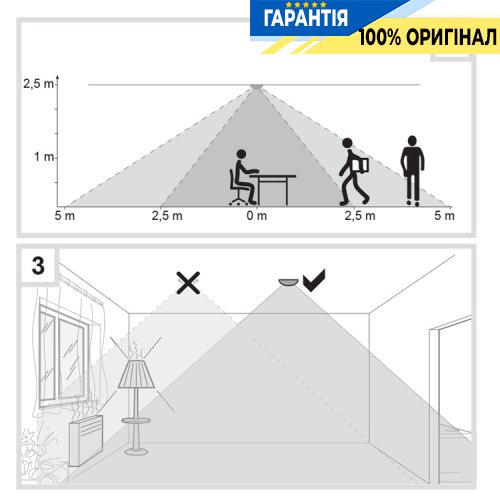 ГАРАНТІЯ
100% ОРИГІНАЛ

2,5 m
1 m
5 m
2,5 m
0 m
2,5 m
5 m

3