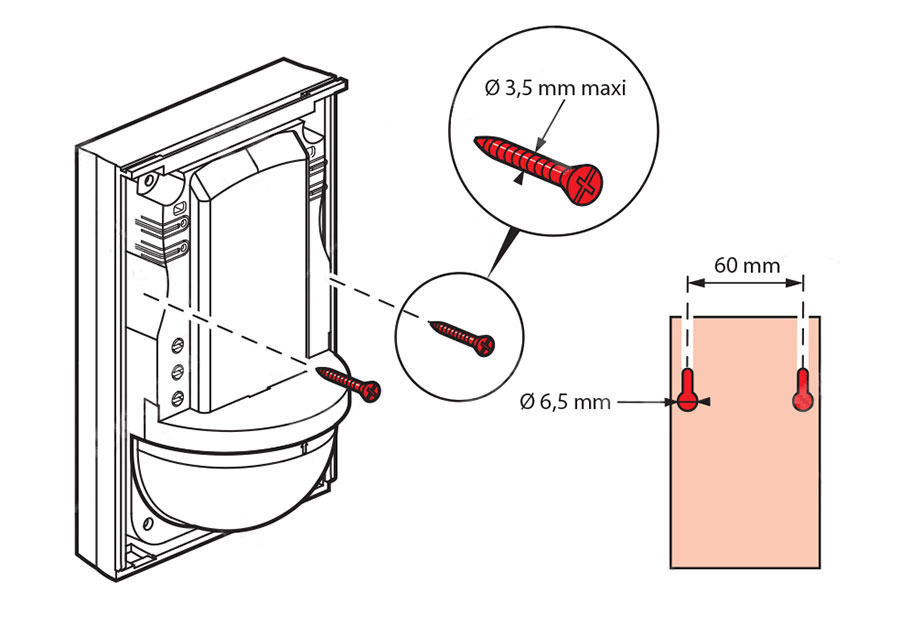 Ø 3,5 mm maxi

60 mm

Ø 6,5 mm