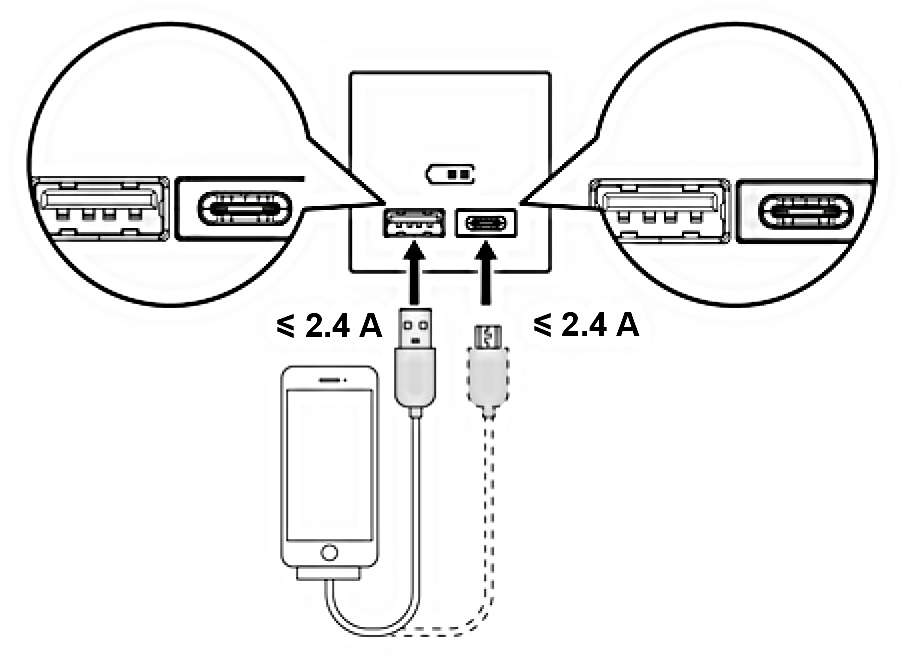 $\leqslant$ 2.4 A

$\leqslant$ 2.4 A