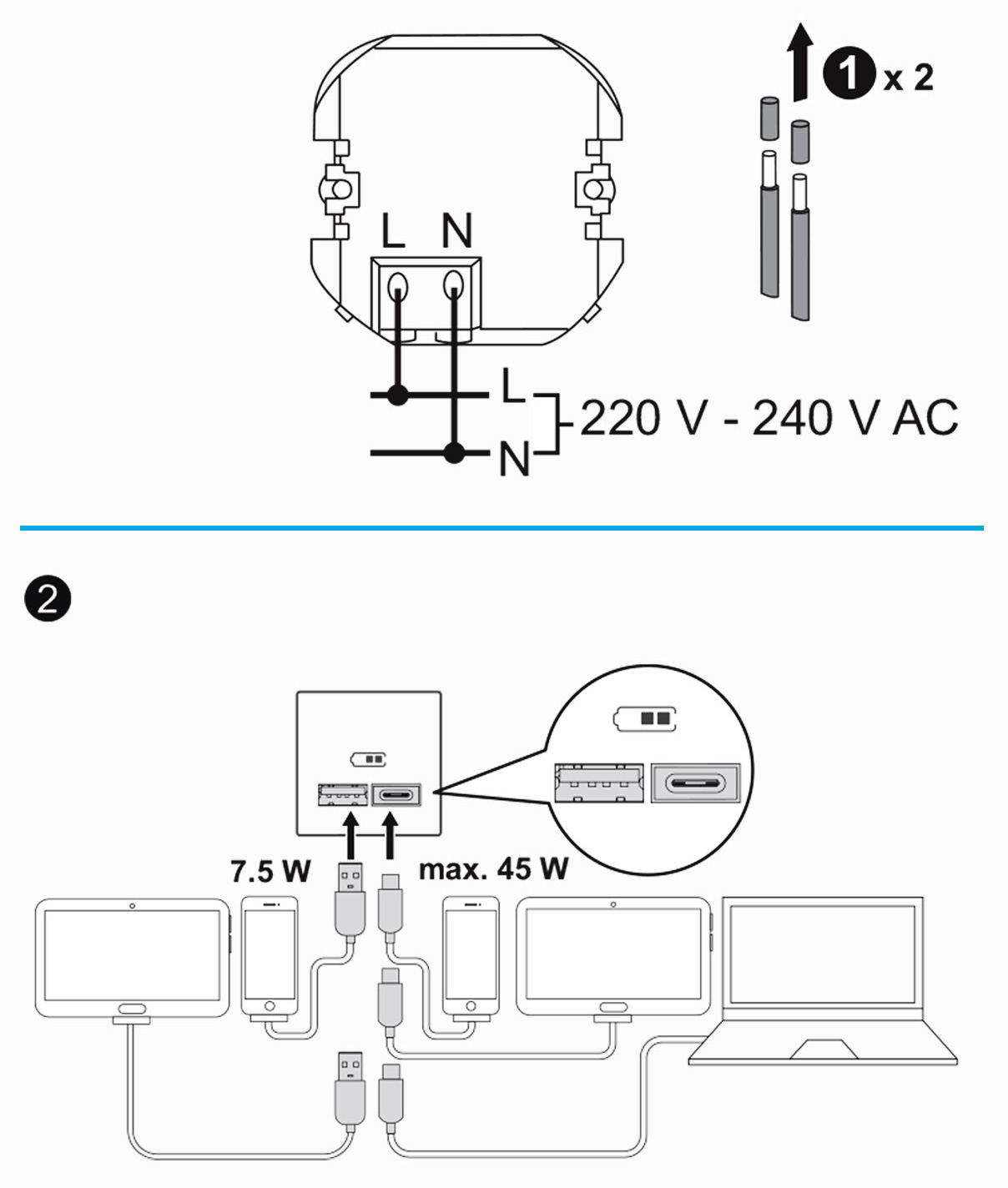 1 x 2

L N

L
N
220 V - 240 V AC

2

7.5 W
max. 45 W