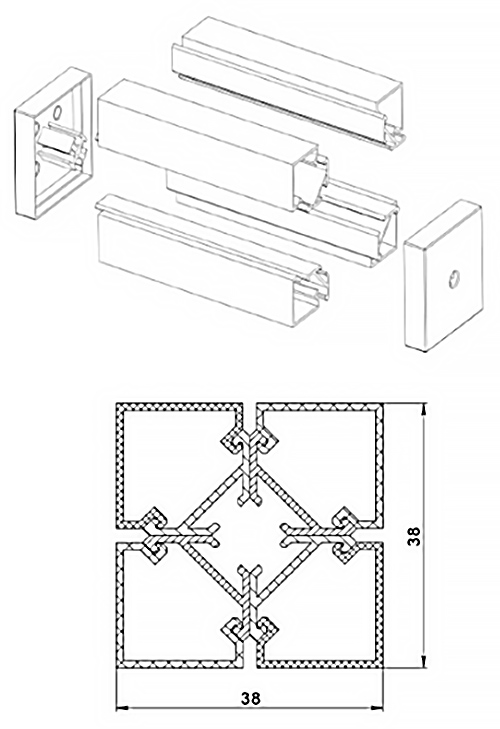 38

38