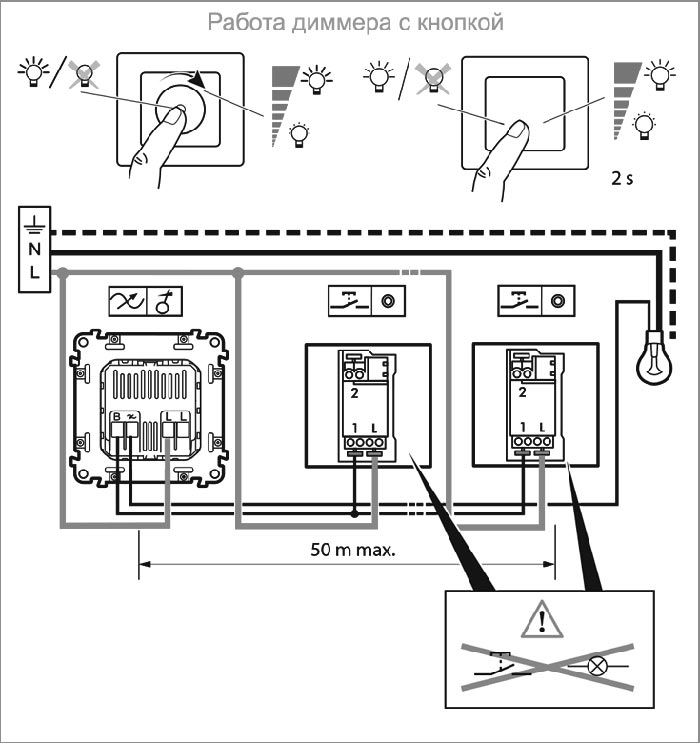 Работа диммера с кнопкой

2 s

N
L

B
L L

2
1 L

2
1 L

50 m max.