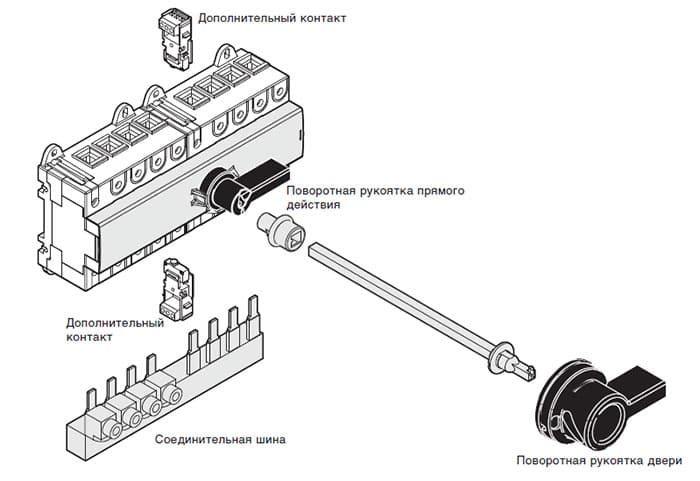 Дополнительный контакт

Поворотная рукоятка прямого действия

Дополнительный контакт

Соединительная шина

Поворотная рукоятка двери