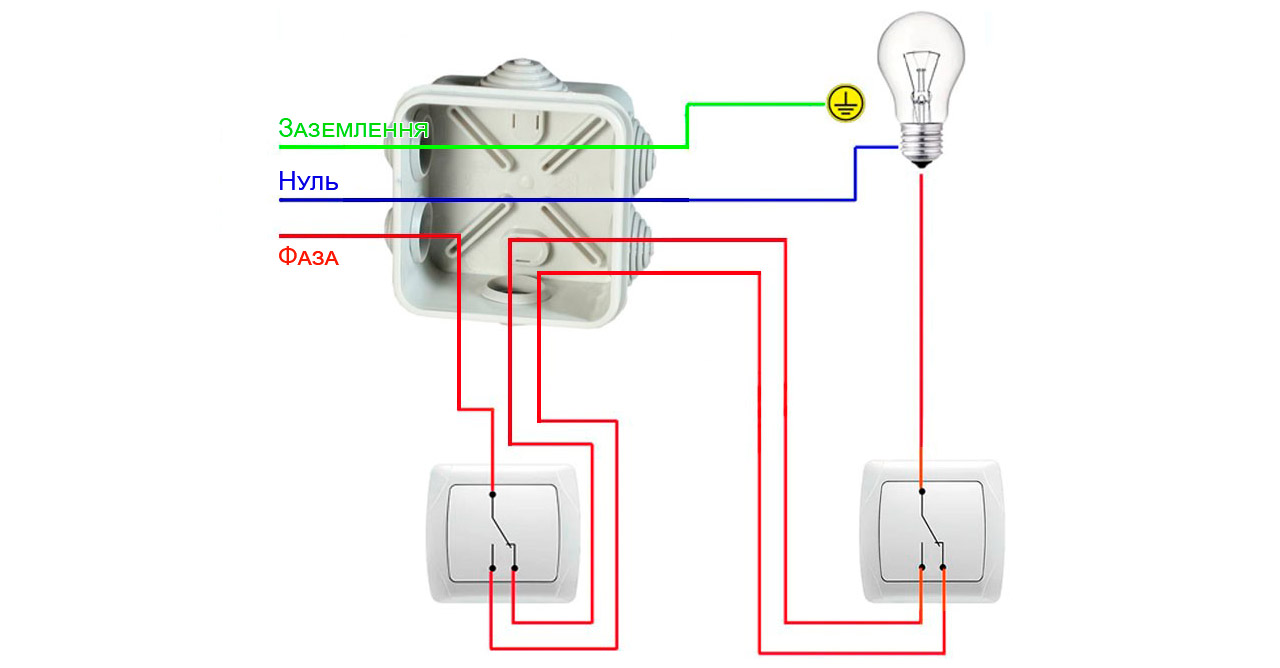 Заземлення
Нуль
Фаза