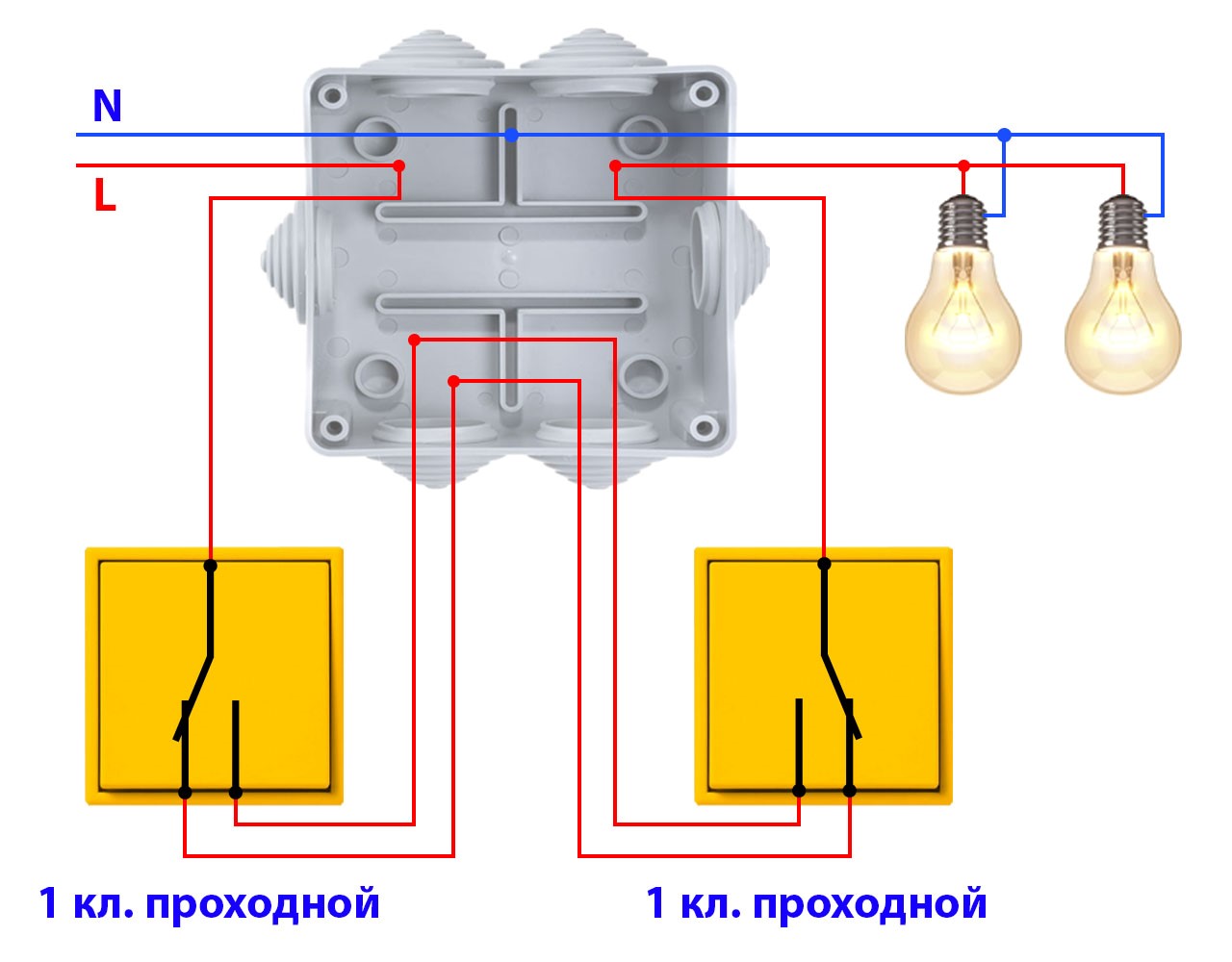 N

L

1 кл. проходной

1 кл. проходной