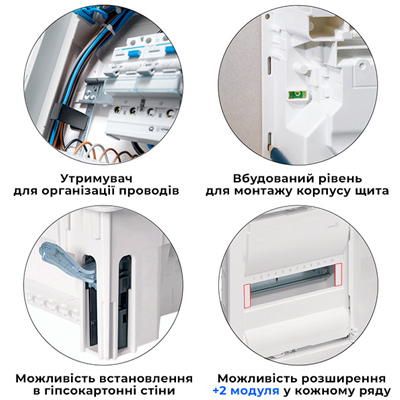 Утримувач
для організації проводів

Вбудований рівень
для монтажу корпусу щита

Можливість встановлення
в гіпсокартонні стіни

Можливість розширення
+2 модуля у кожному ряду