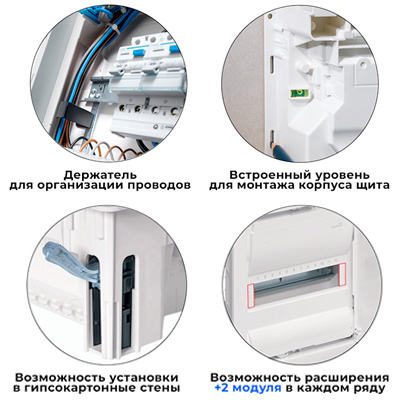 Держатель
для организации проводов

Встроенный уровень
для монтажа корпуса щита

Возможность установки
в гипсокартонные стены

Возможность расширения
+2 модуля в каждом ряду