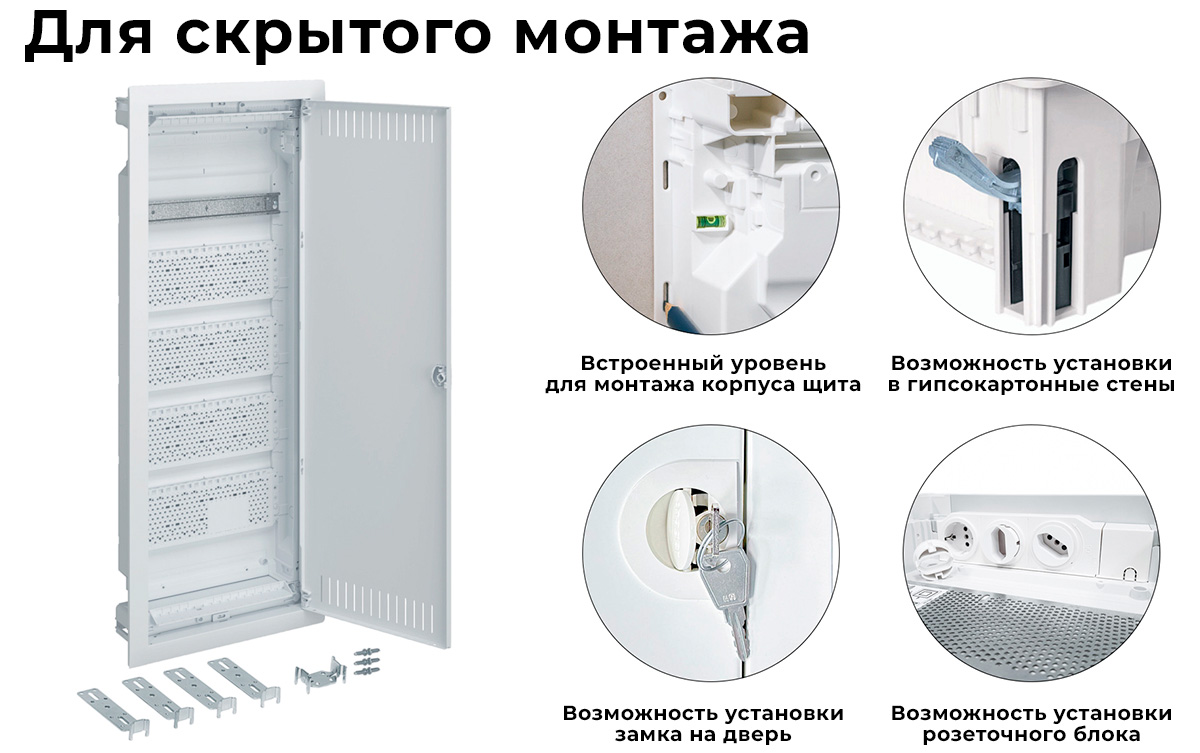 Для скрытого монтажа

Встроенный уровень для монтажа корпуса щита

Возможность установки в гипсокартонные стены

Возможность установки замка на дверь

Возможность установки розеточного блока