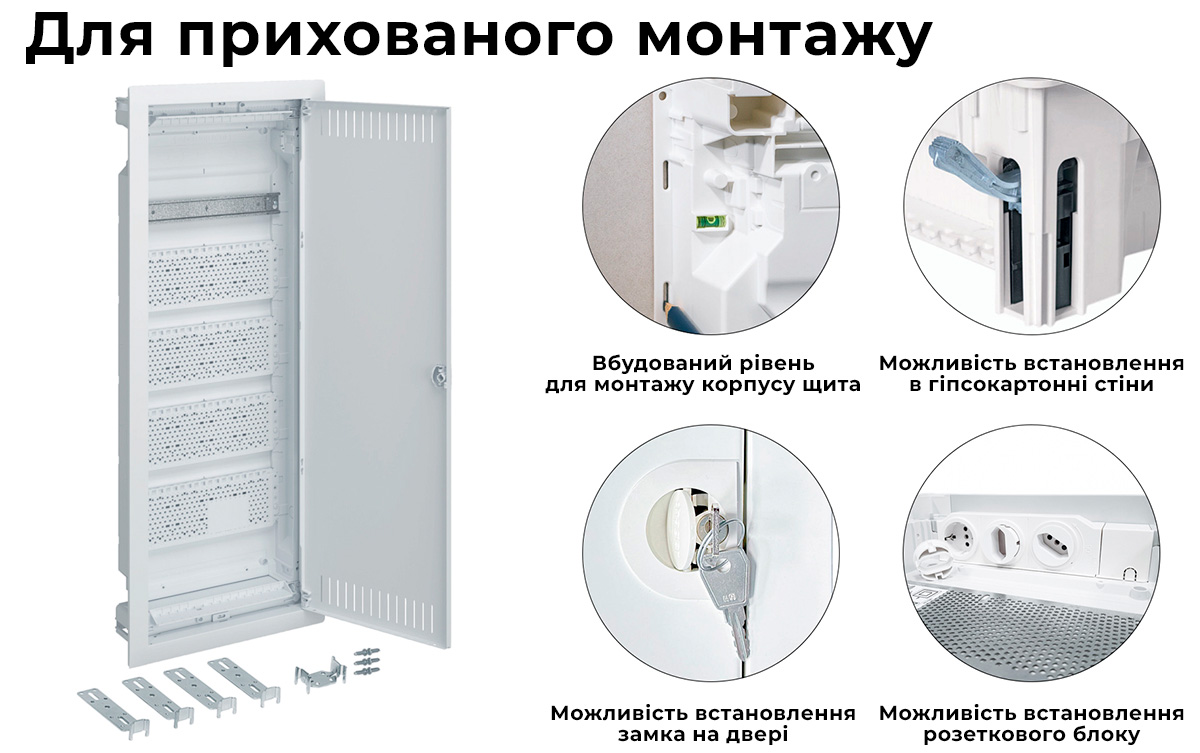 Для прихованого монтажу

Вбудований рівень для монтажу корпусу щита

Можливість встановлення в гіпсокартонні стіни

Можливість встановлення замка на двері

Можливість встановлення розеткового блоку