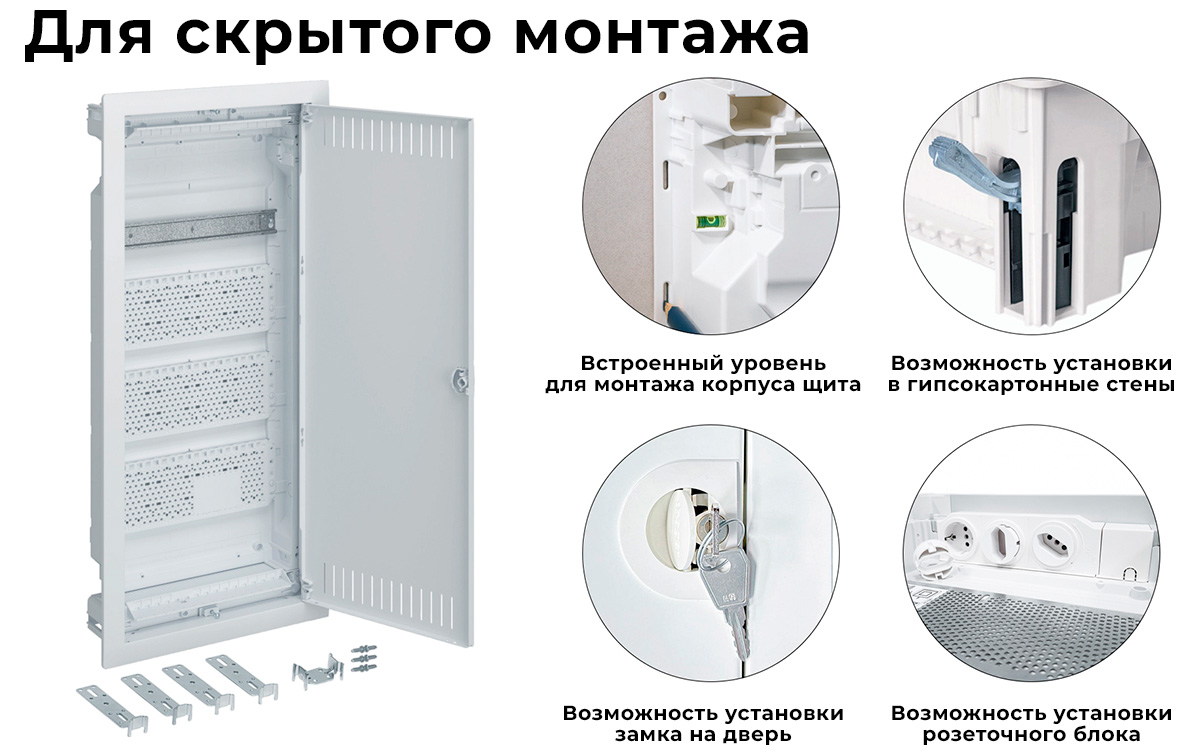 Для скрытого монтажа

Встроенный уровень для монтажа корпуса щита

Возможность установки в гипсокартонные стены

Возможность установки замка на дверь

Возможность установки розеточного блока