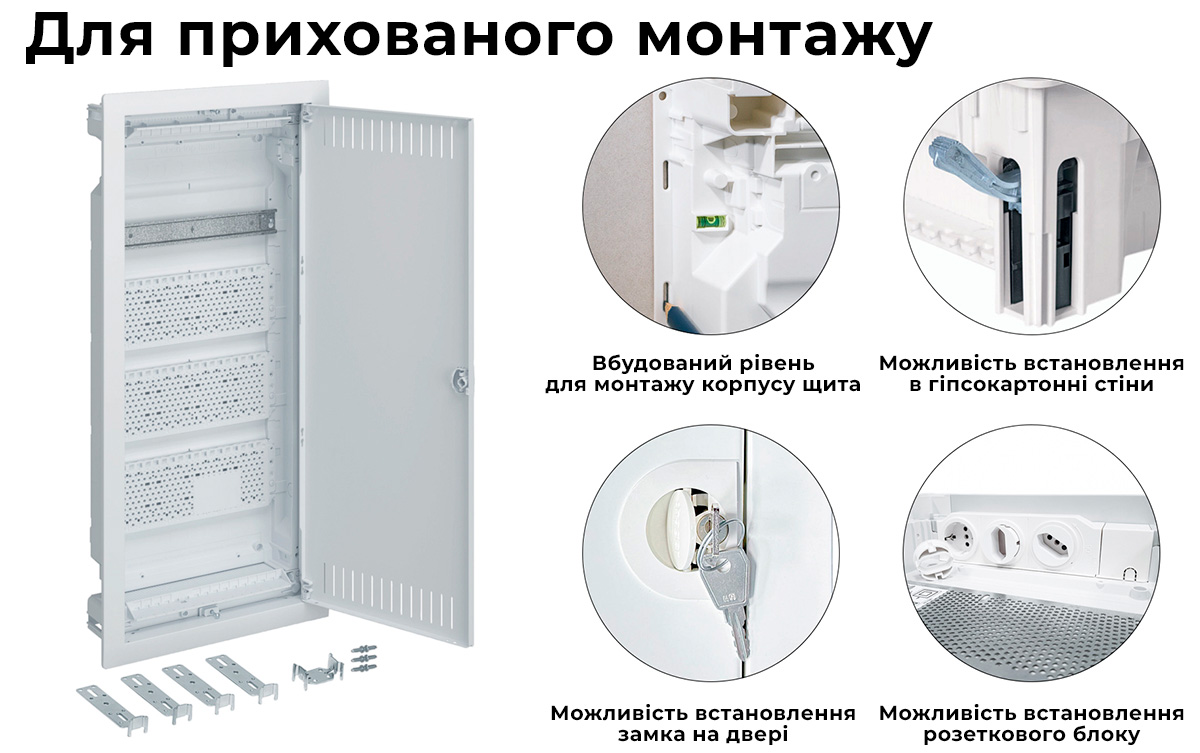 Для прихованого монтажу

Вбудований рівень для монтажу корпусу щита

Можливість встановлення в гіпсокартонні стіни

Можливість встановлення замка на двері

Можливість встановлення розеткового блоку