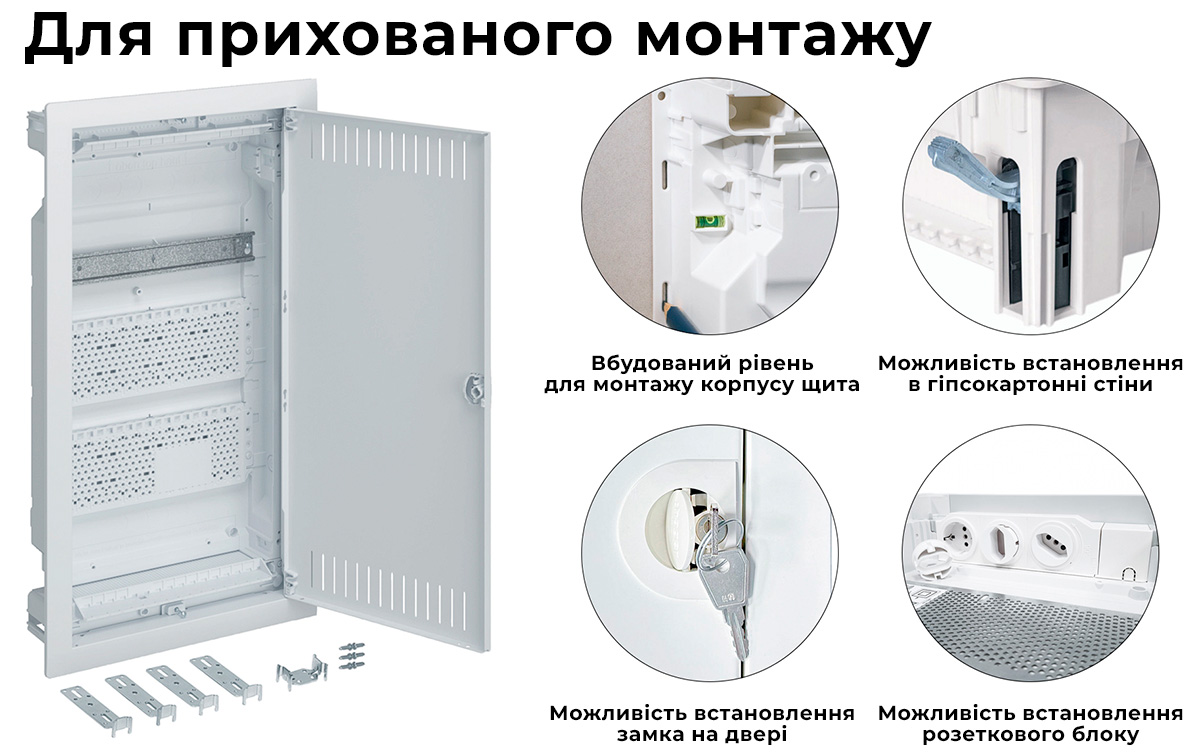 Для прихованого монтажу

Вбудований рівень для монтажу корпусу щита

Можливість встановлення в гіпсокартонні стіни

Можливість встановлення замка на двері

Можливість встановлення розеткового блоку