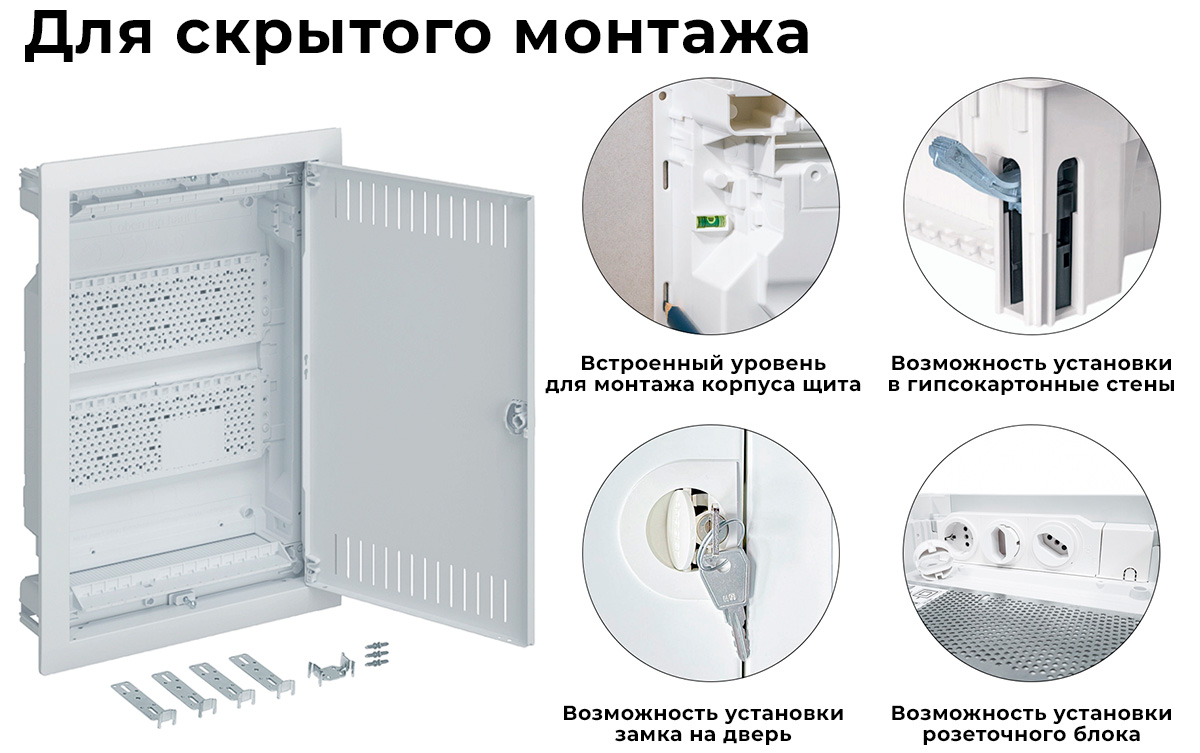 Для скрытого монтажа

Встроенный уровень для монтажа корпуса щита

Возможность установки в гипсокартонные стены

Возможность установки замка на дверь

Возможность установки розеточного блока