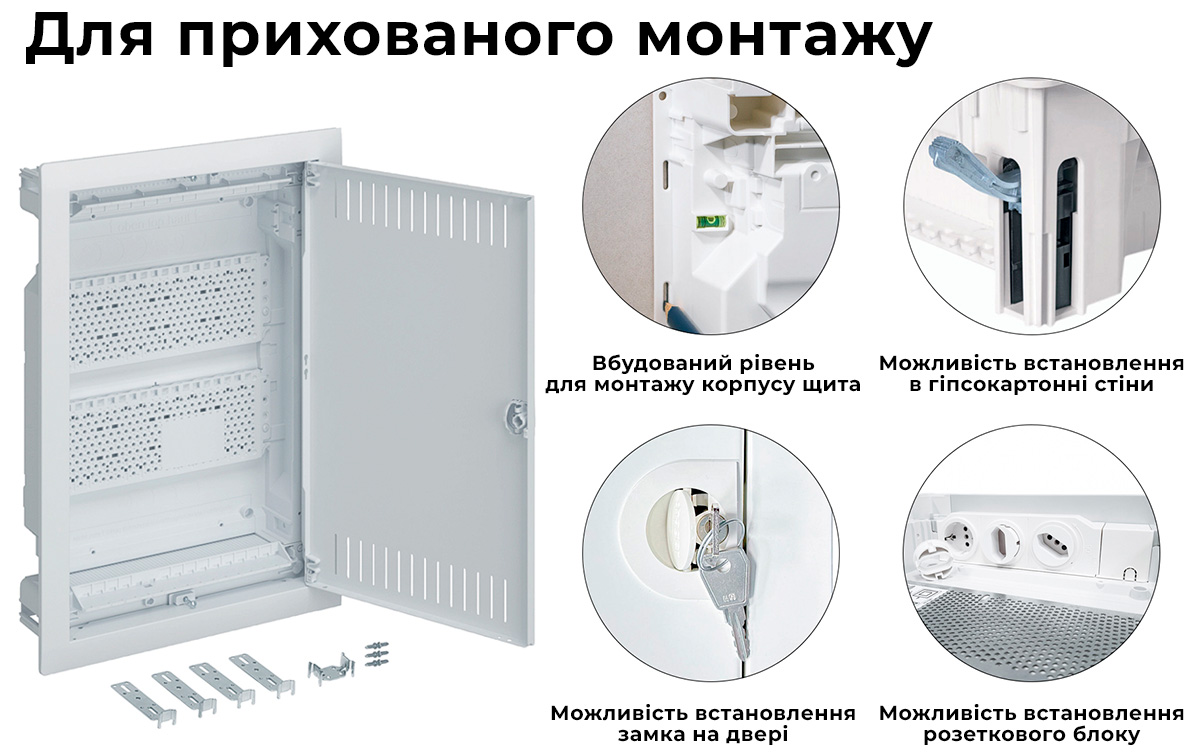 Для прихованого монтажу

Вбудований рівень для монтажу корпусу щита

Можливість встановлення в гіпсокартонні стіни

Можливість встановлення замка на двері

Можливість встановлення розеткового блоку